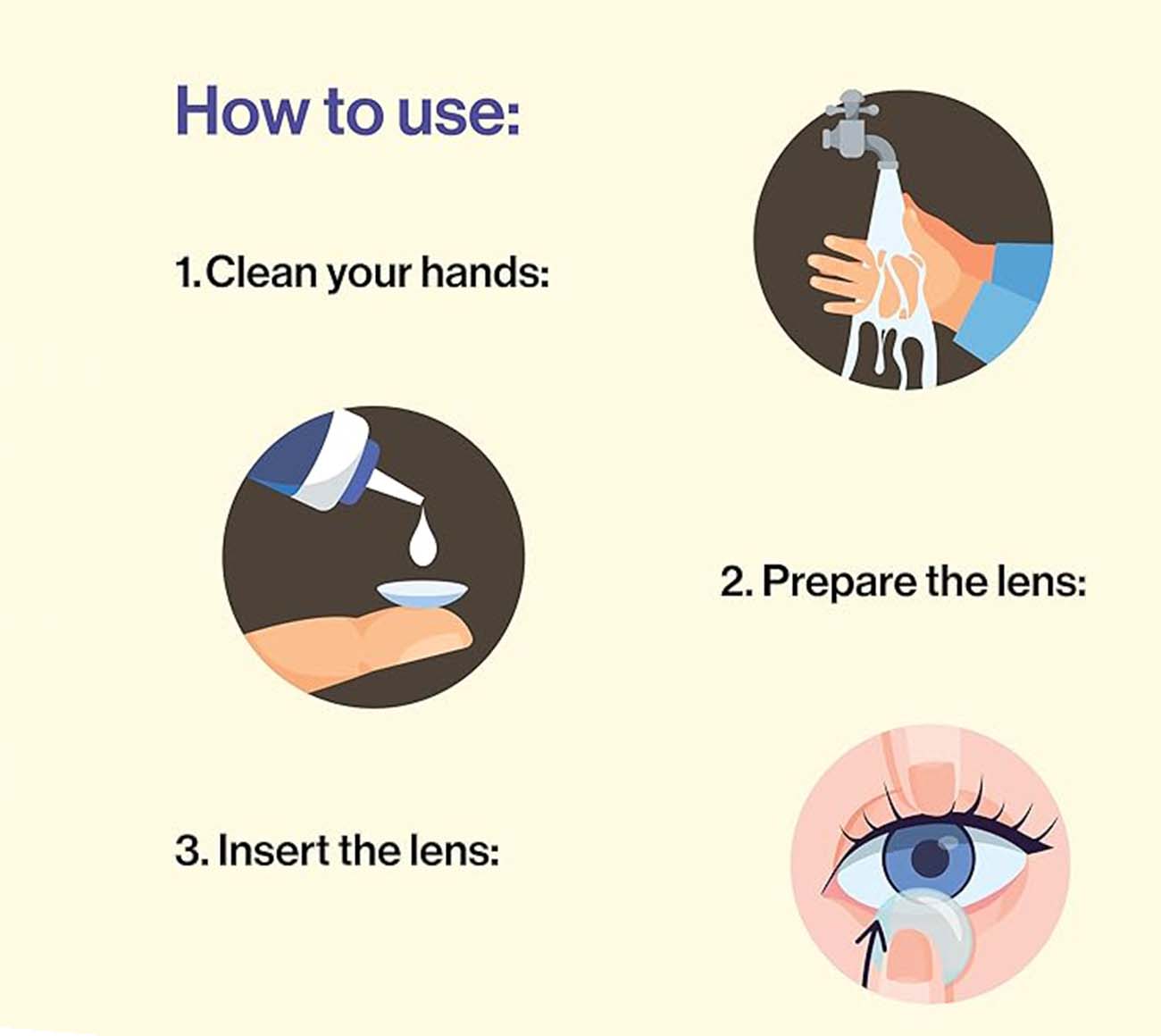 How to use:

1.Clean your hands:

2. Prepare the lens:

3. Insert the lens: